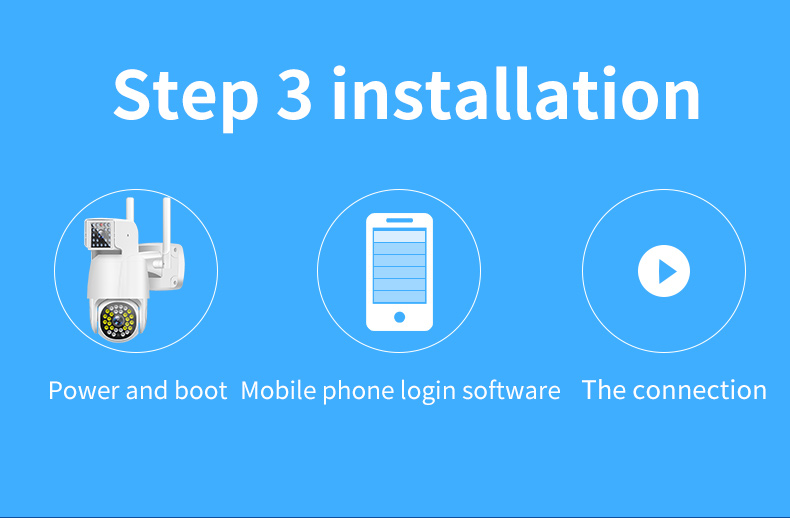 Step 3 installation

Power and boot

Mobile phone login software

The connection